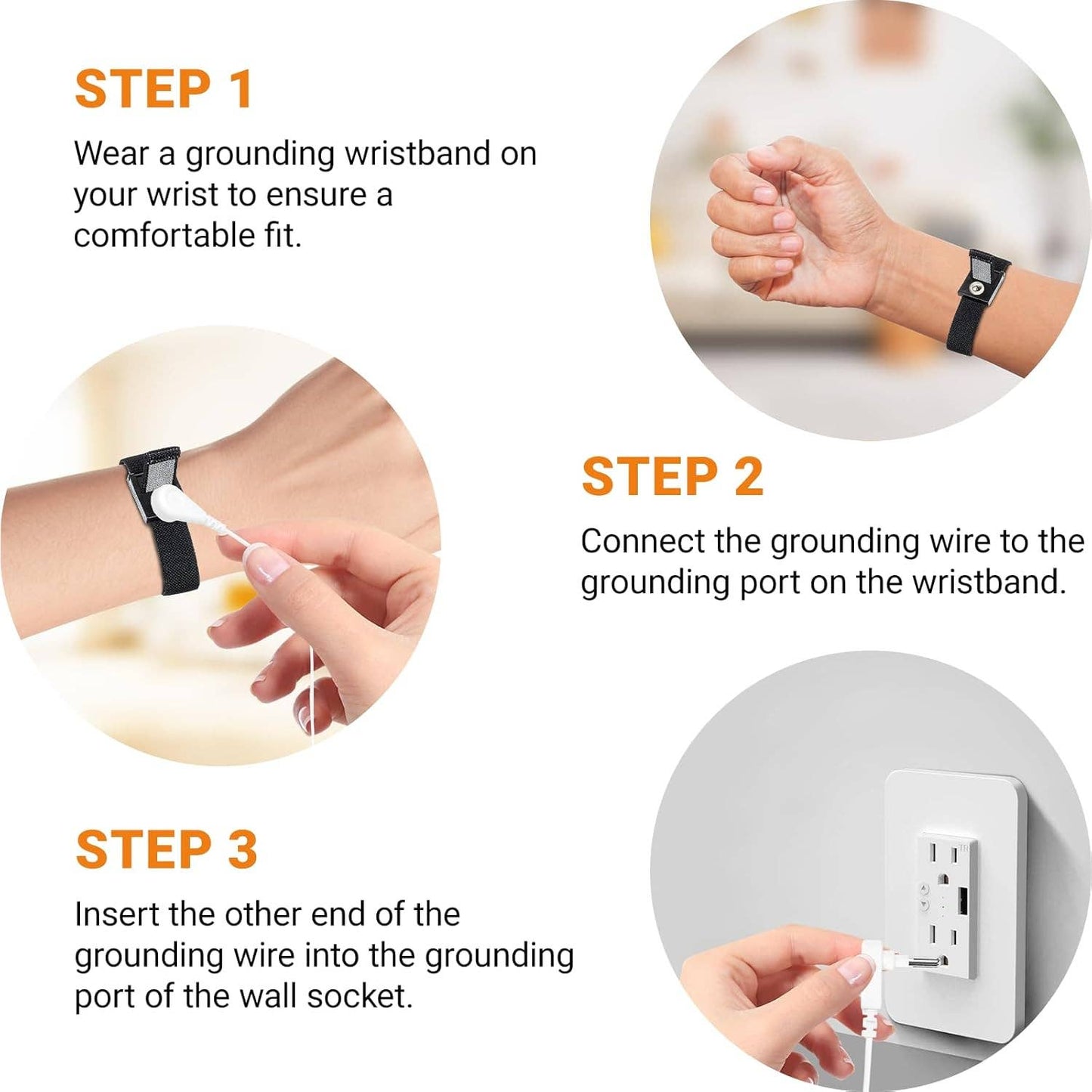 STEP 1

Wear a grounding wristband on your wrist to ensure a comfortable fit.

STEP 2

Connect the grounding wire to the grounding port on the wristband.

STEP 3

Insert the other end of the grounding wire into the grounding port of the wall socket.